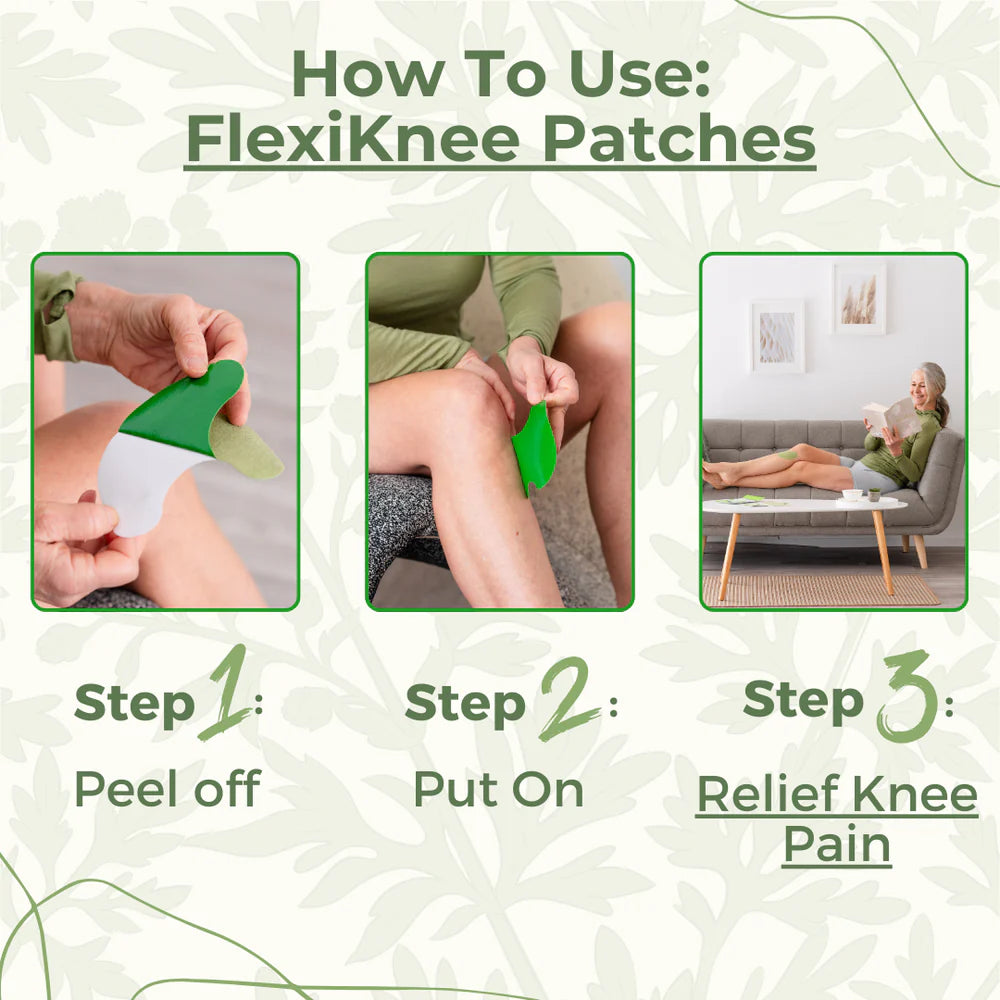 How To Use:
FlexiKnee Patches

Step 1:
Peel off

Step 2:
Put On

Step 3:
Relief Knee Pain